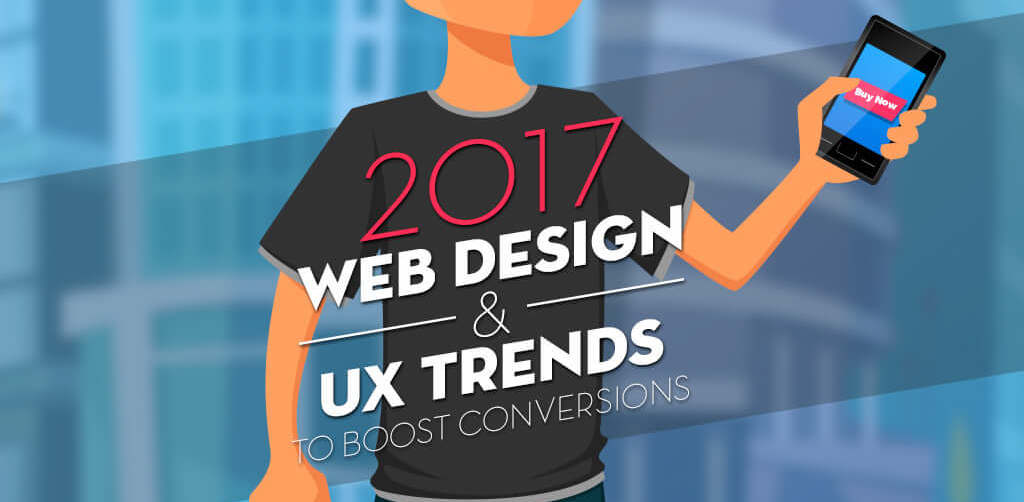 Buy Now

2017
WEB DESIGN
&
UX TRENDS
TO BOOST CONVERSIONS